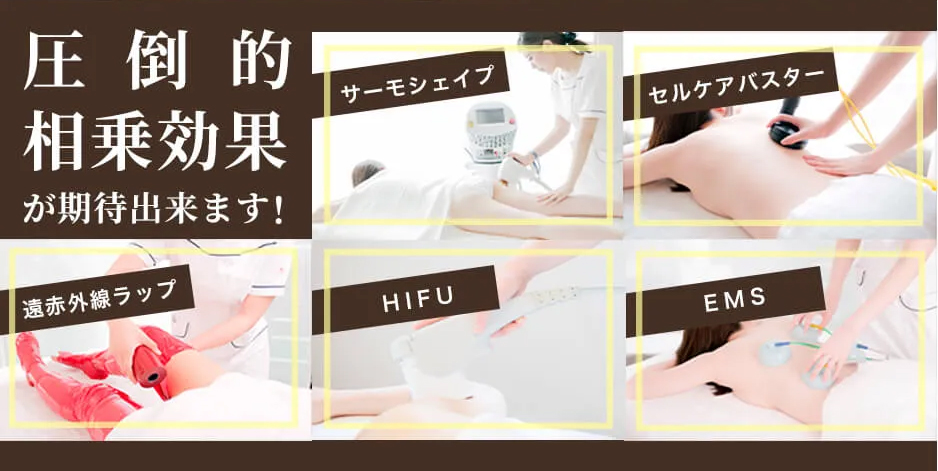 圧倒的
相乗効果
が期待出来ます!

サーモシェイプ

セルケアバスター

遠赤外線ラップ

HIFU

EMS